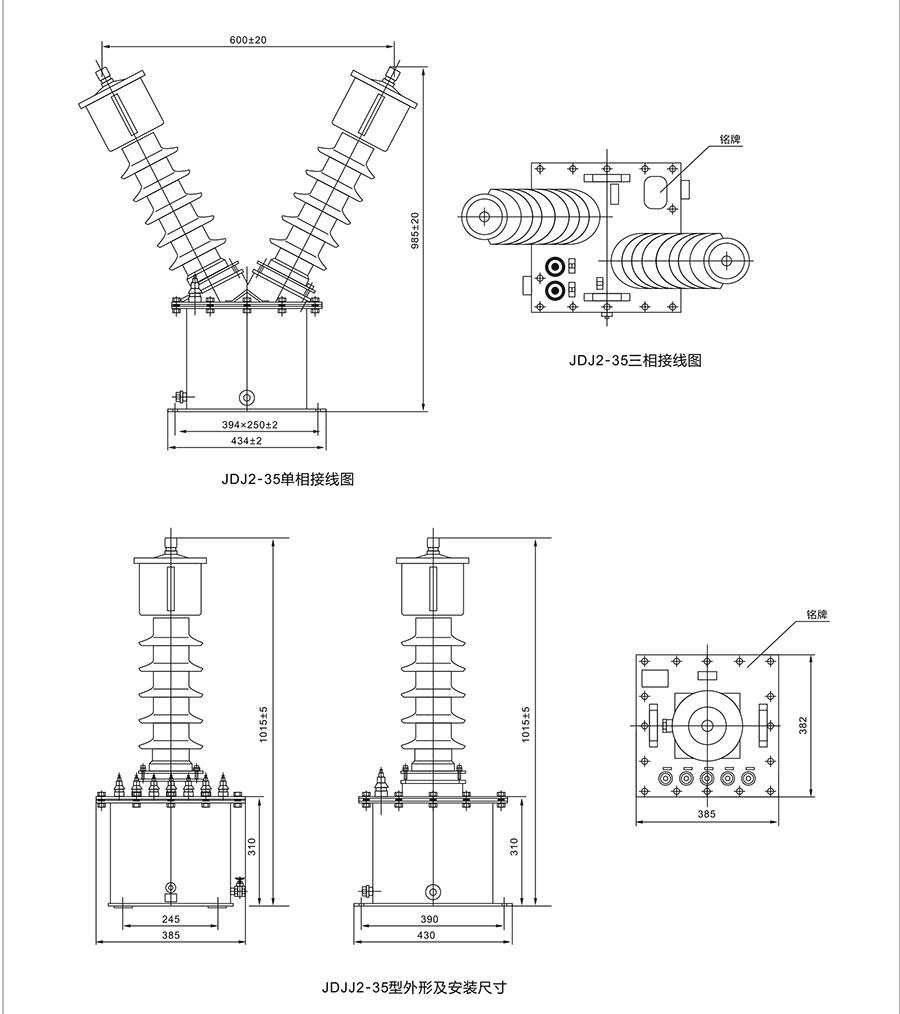 600±20

985±20

394×250±2

434±2

JDJ2-35单相接线图

铭牌

JDJ2-35三相接线图

1015±5

310

245

385

1015±5

310

390

430

铭牌

382

385

JDJJ2-35型外形及安装尺寸